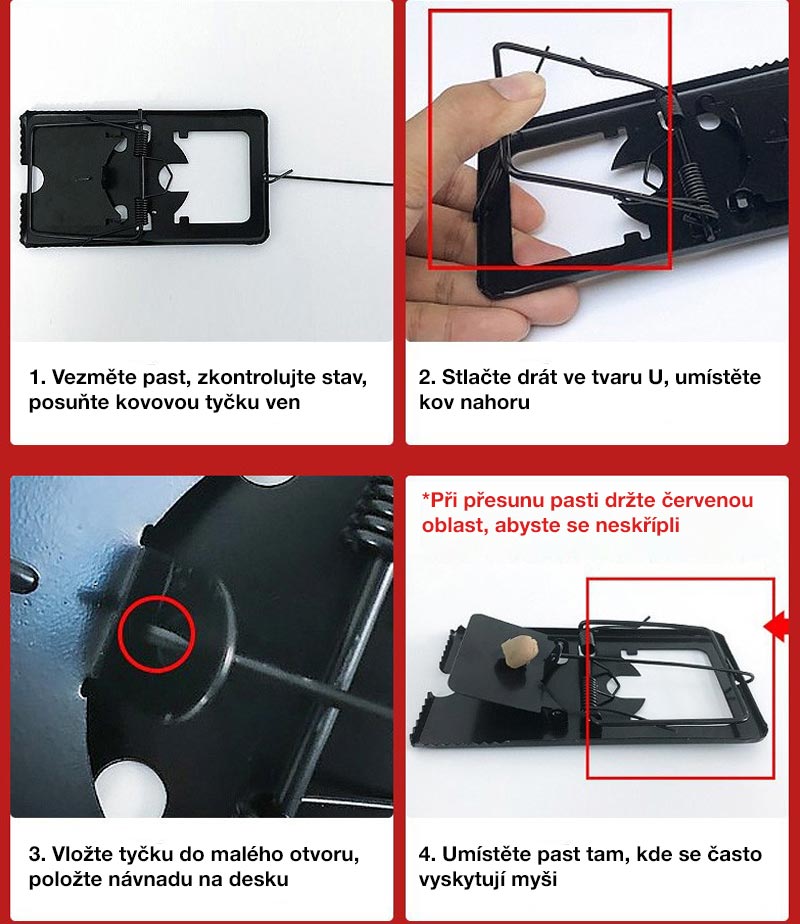 1. Vezměte past, zkontrolujte stav, posuňte kovovou tyčku ven

2. Stlačte drát ve tvaru U, umístěte kov nahoru

3. Vložte tyčku do malého otvoru, položte návnadu na desku

*Při přesunu pasti držte červenou oblast, abyste se neskřípli

4. Umístěte past tam, kde se často vyskytují myši