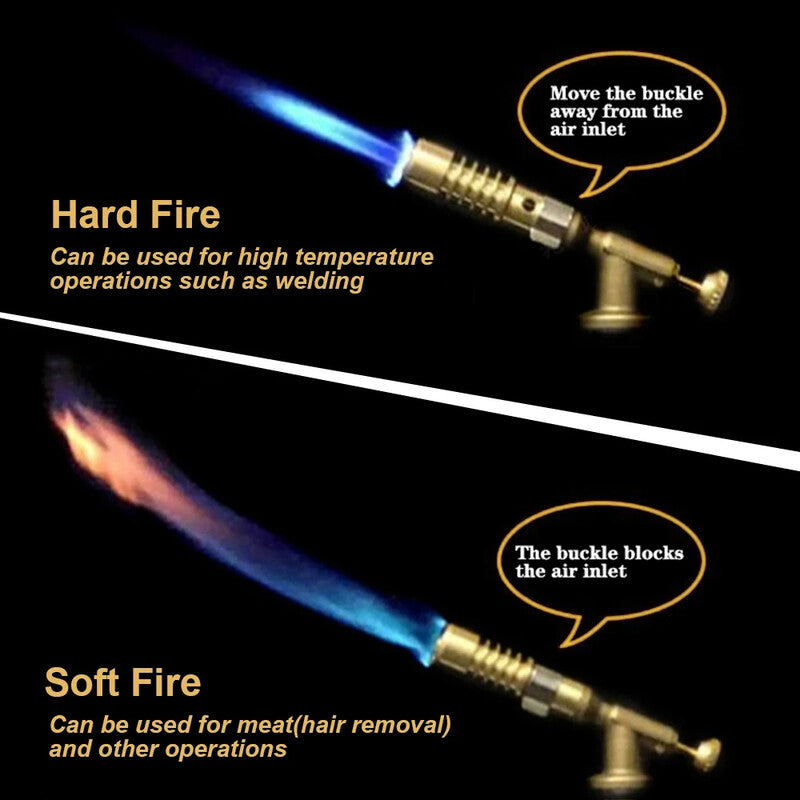 Move the buckle away from the air inlet

Hard Fire

Can be used for high temperature operations such as welding

The buckle blocks the air inlet

Soft Fire

Can be used for meat(hair removal) and other operations