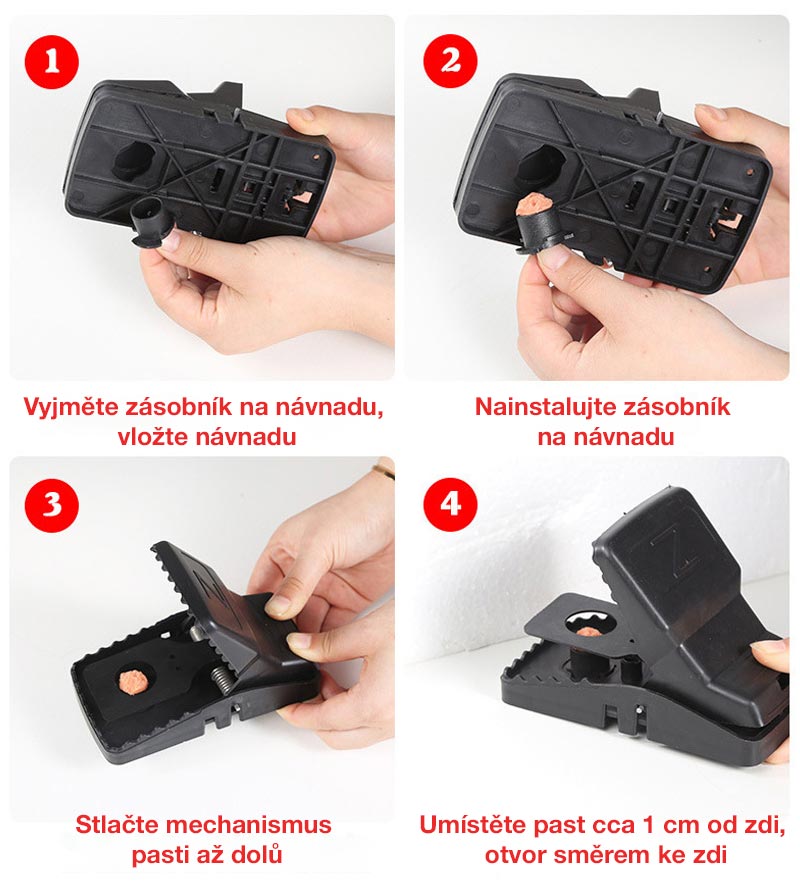 1

Vyjměte zásobník na návnadu, vložte návnadu

2

Nainstalujte zásobník na návnadu

3

Stlačte mechanismus pasti až dolů

4

Umístěte past cca 1 cm od zdi, otvor směrem ke zdi