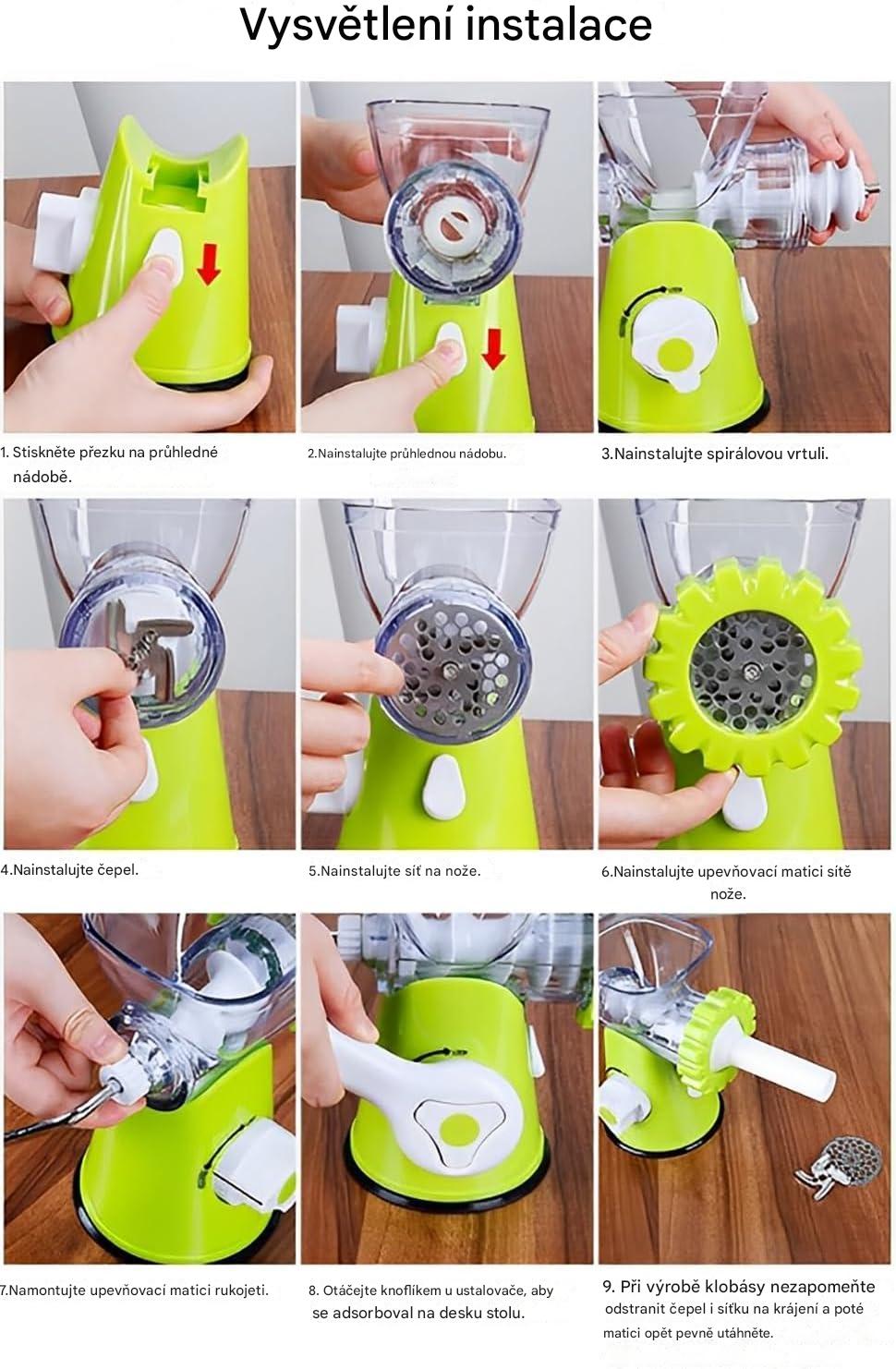 Vysvětlení instalace

1. Stiskněte přezku na průhledné nádobě.

2.Nainstalujte průhlednou nádobu.

3.Nainstalujte spirálovou vrtuli.

4.Nainstalujte čepel.

5.Nainstalujte síť na nože.

6.Nainstalujte upevňovací matici sítě nože.

7.Namontujte upevňovací matici rukojeti.

8. Otáčejte knoflíkem u ustalovače, aby se adsorboval na desku stolu.

9. Při výrobě klobásy nezapomeňte odstranit čepel i síťku na krájení a poté matici opět pevně utáhněte.