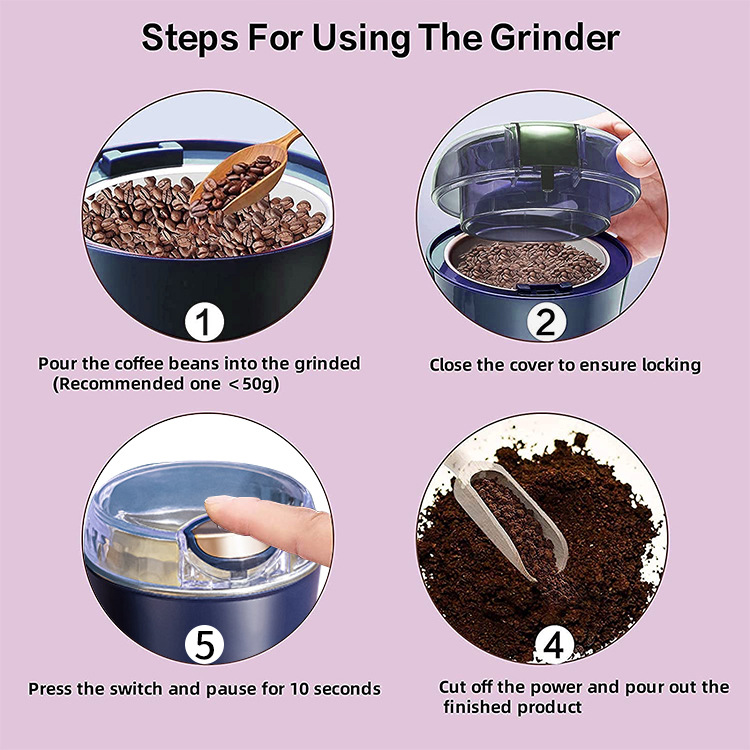 Steps For Using The Grinder

1

Pour the coffee beans into the grinded (Recommended one <50g)

2

Close the cover to ensure locking

5

Press the switch and pause for 10 seconds

4

Cut off the power and pour out the finished product