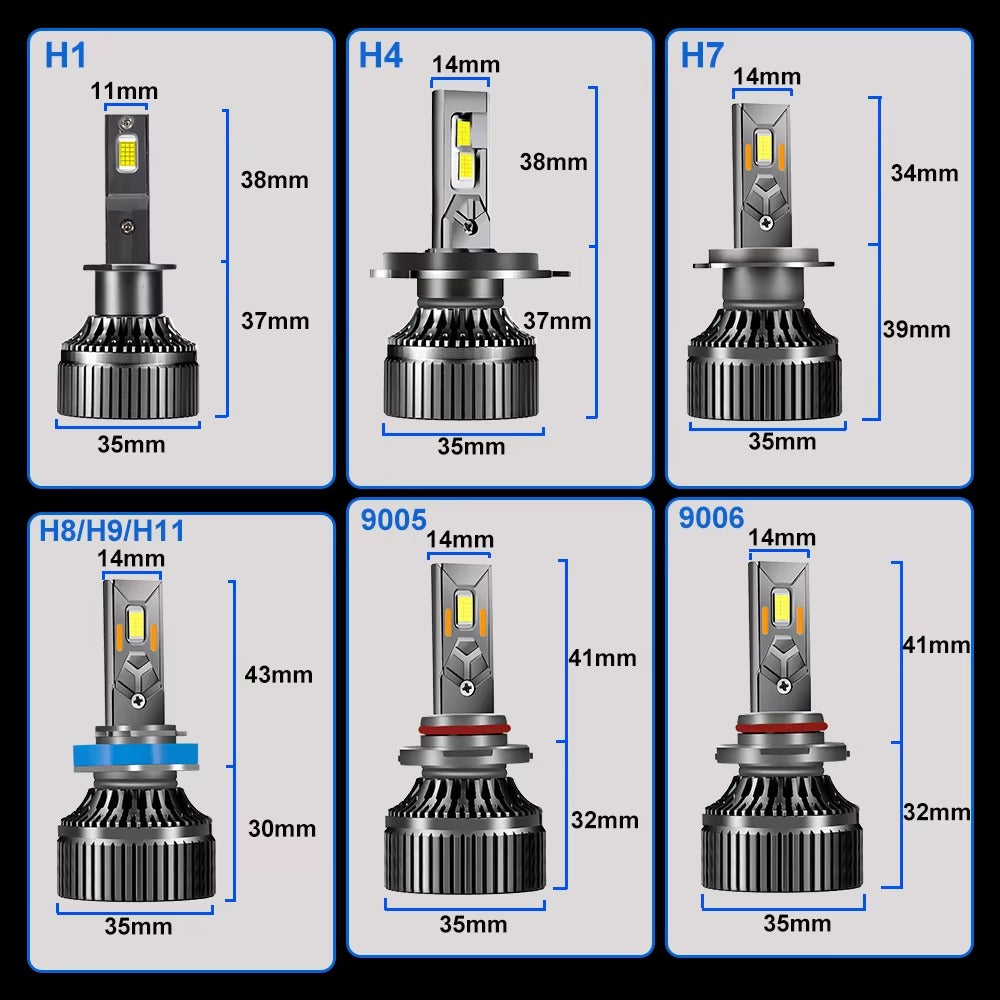 H1
11mm
38mm
37mm
35mm

H4
14mm
38mm
37mm
35mm

H7
14mm
34mm
39mm
35mm

H8/H9/H11
14mm
43mm
30mm
35mm

9005
14mm
41mm
32mm
35mm

9006
14mm
41mm
32mm
35mm