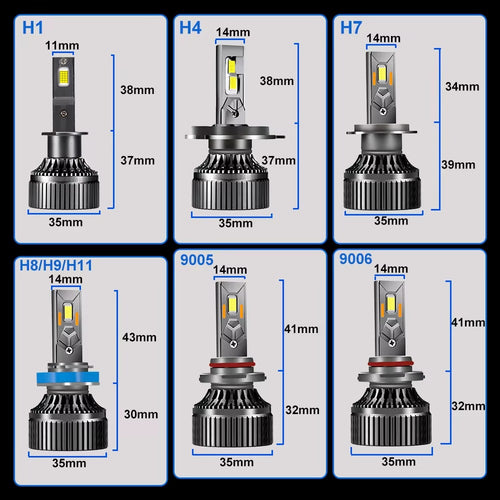 H1
11mm
38mm
37mm
35mm

H4
14mm
38mm
37mm
35mm

H7
14mm
34mm
39mm
35mm

H8/H9/H11
14mm
43mm
30mm
35mm

9005
14mm
41mm
32mm
35mm

9006
14mm
41mm
32mm
35mm