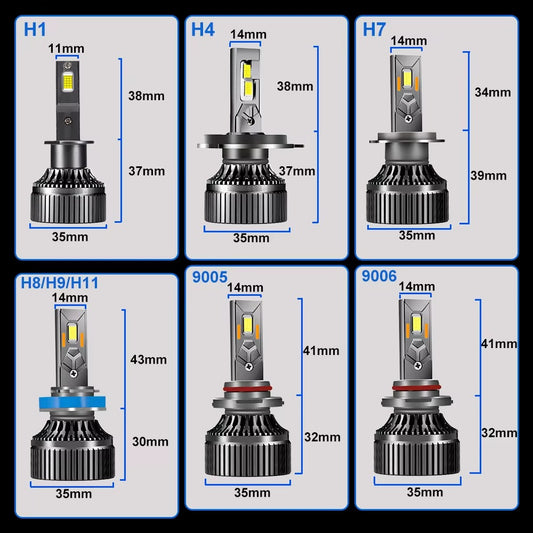 H1
11mm
38mm
37mm
35mm

H4
14mm
38mm
37mm
35mm

H7
14mm
34mm
39mm
35mm

H8/H9/H11
14mm
43mm
30mm
35mm

9005
14mm
41mm
32mm
35mm

9006
14mm
41mm
32mm
35mm