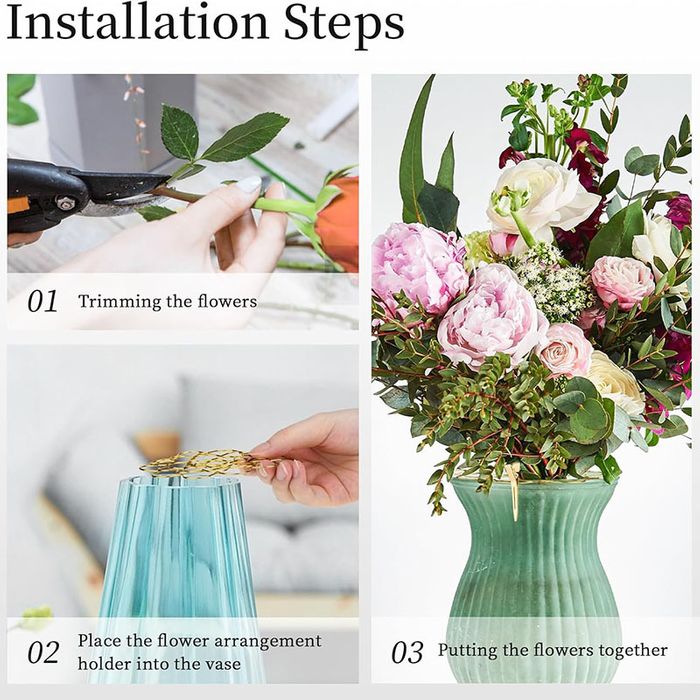 Installation Steps

01 Trimming the flowers

02 Place the flower arrangement holder into the vase

03 Putting the flowers together