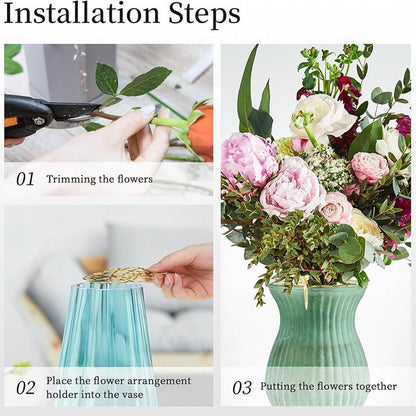 Installation Steps

01 Trimming the flowers

02 Place the flower arrangement holder into the vase

03 Putting the flowers together