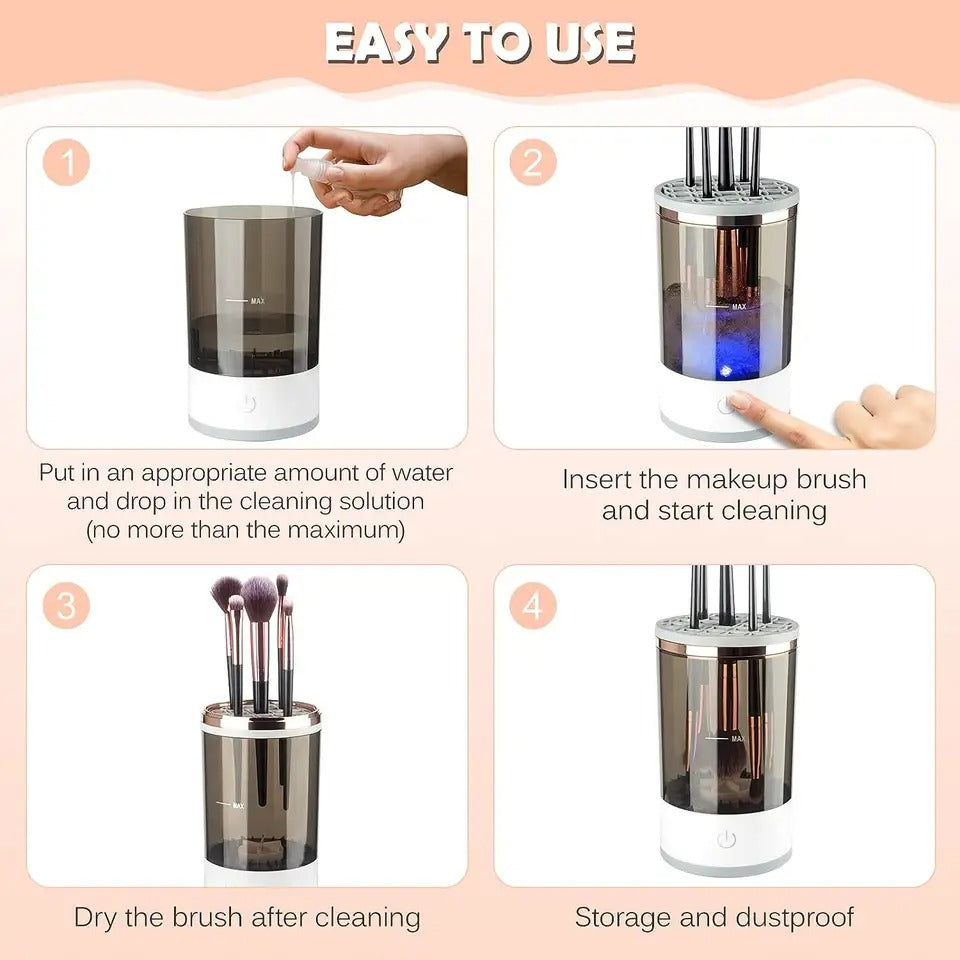 EASY TO USE

1

MAX

Put in an appropriate amount of water and drop in the cleaning solution (no more than the maximum)

2

MAX

Insert the makeup brush and start cleaning

3

MAX

Dry the brush after cleaning

4

MAX

Storage and dustproof