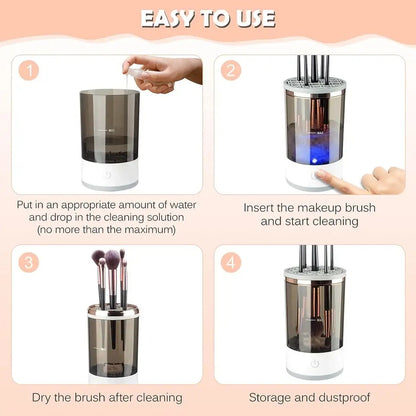 EASY TO USE

1

Put in an appropriate amount of water and drop in the cleaning solution (no more than the maximum)

2

Insert the makeup brush and start cleaning

3

Dry the brush after cleaning

4

Storage and dustproof