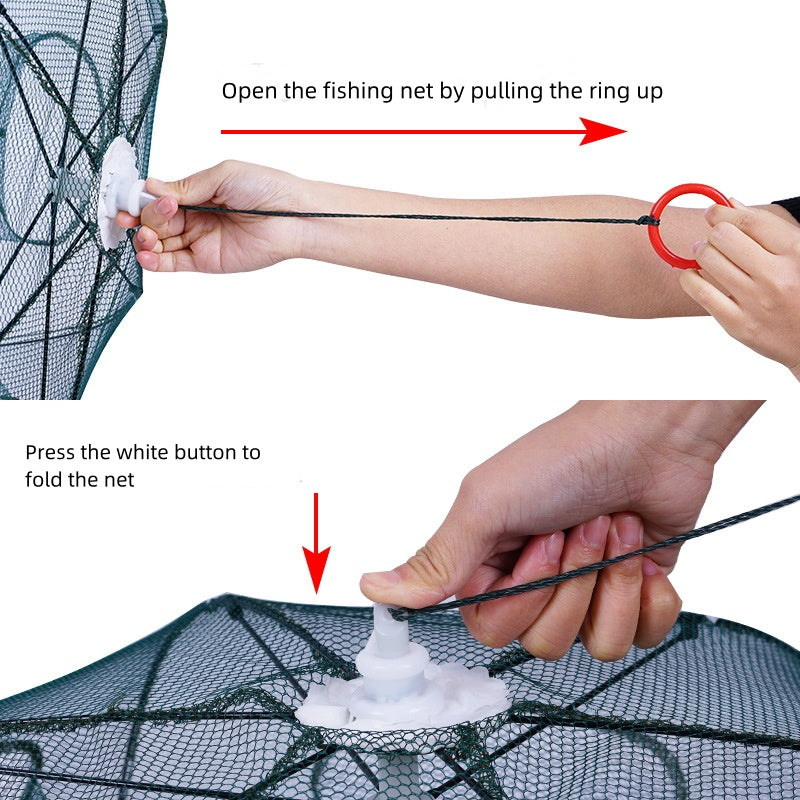 Open the fishing net by pulling the ring up

Press the white button to fold the net